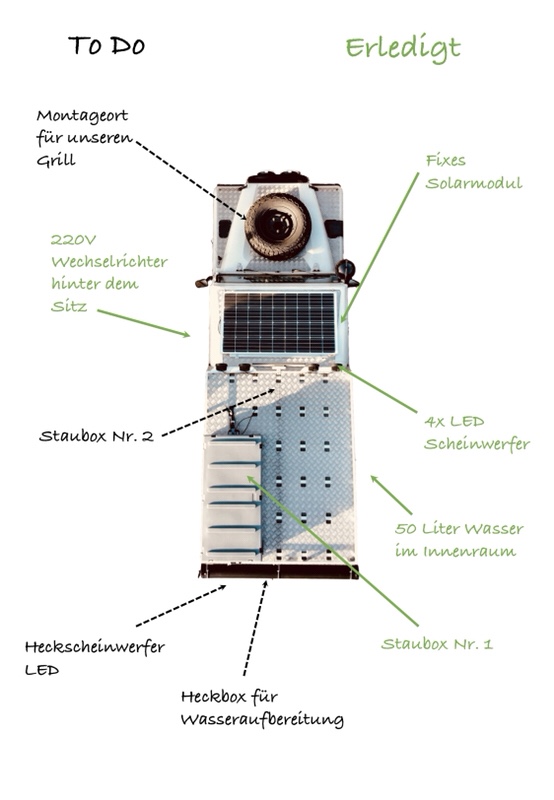 To Do

Erledigt

Montageort für unseren Grill

Fixes Solarmodul

220V Wechselrichter hinter dem Sitz

Staubox Nr. 2

4x LED Scheinwerfer

50 Liter Wasser im Innenraum

Heckscheinwerfer LED

Staubox Nr. 1

Heckbox für Wasseraufbereitung